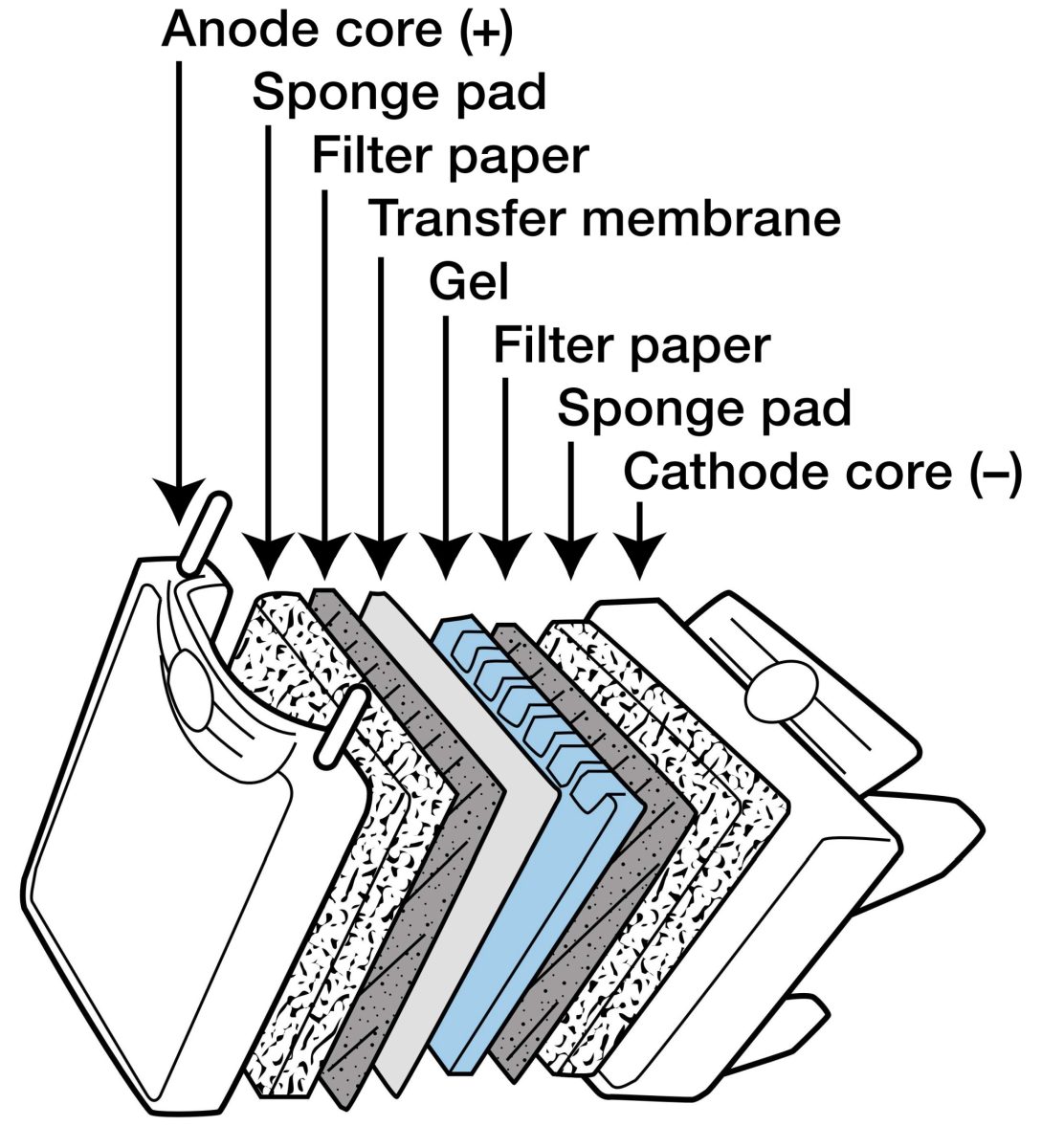 Anode core (+)
Sponge pad
Filter paper
Transfer membrane
Gel
Filter paper
Sponge pad
Cathode core (–)